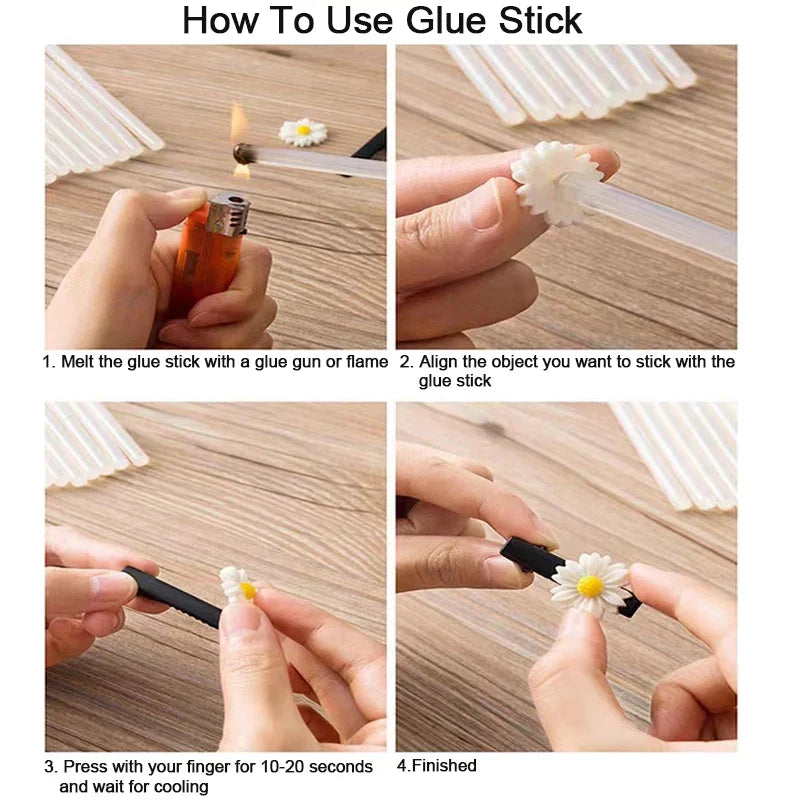 How To Use Glue Stick

1. Melt the glue stick with a glue gun or flame

2. Align the object you want to stick with the glue stick

3. Press with your finger for 10-20 seconds and wait for cooling

4.Finished